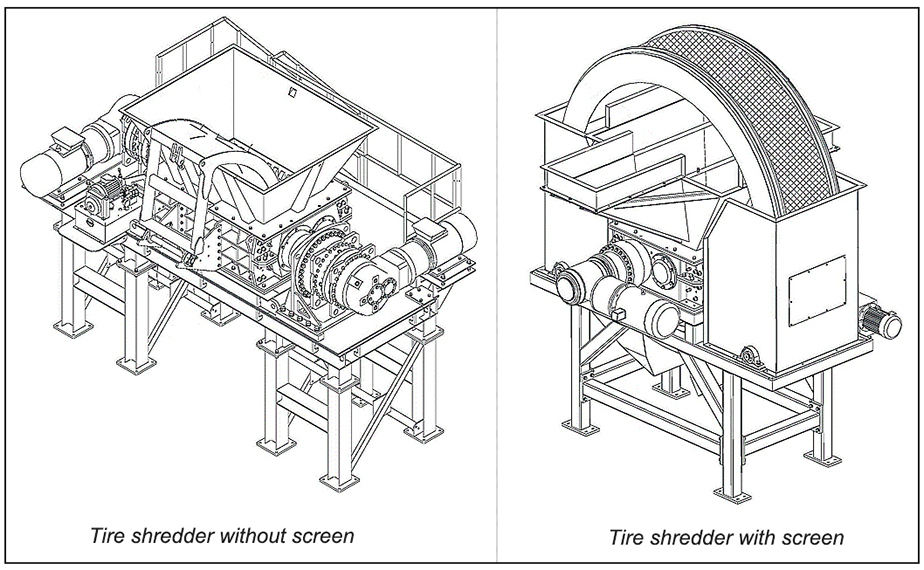 Tire shredder without screen

Tire shredder with screen